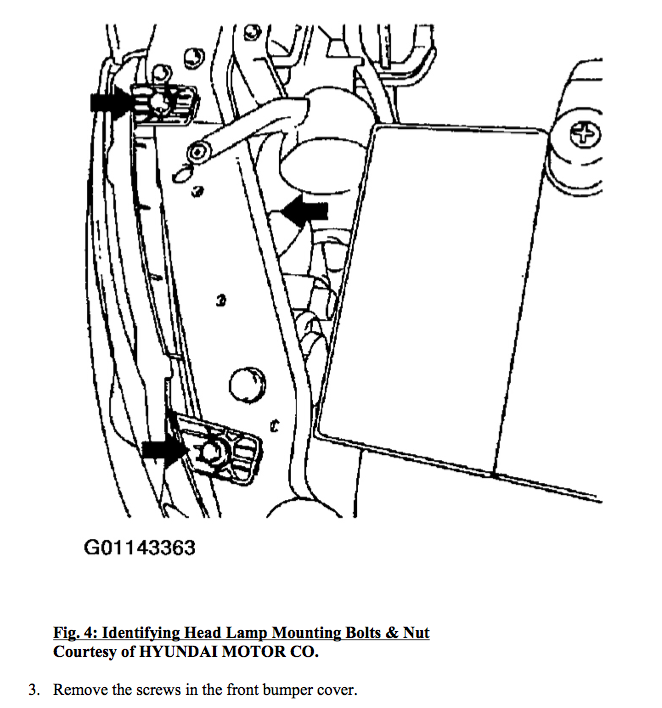 G01143363

Fig. 4: Identifying Head Lamp Mounting Bolts & Nut
Courtesy of HYUNDAI MOTOR CO.

3. Remove the screws in the front bumper cover.